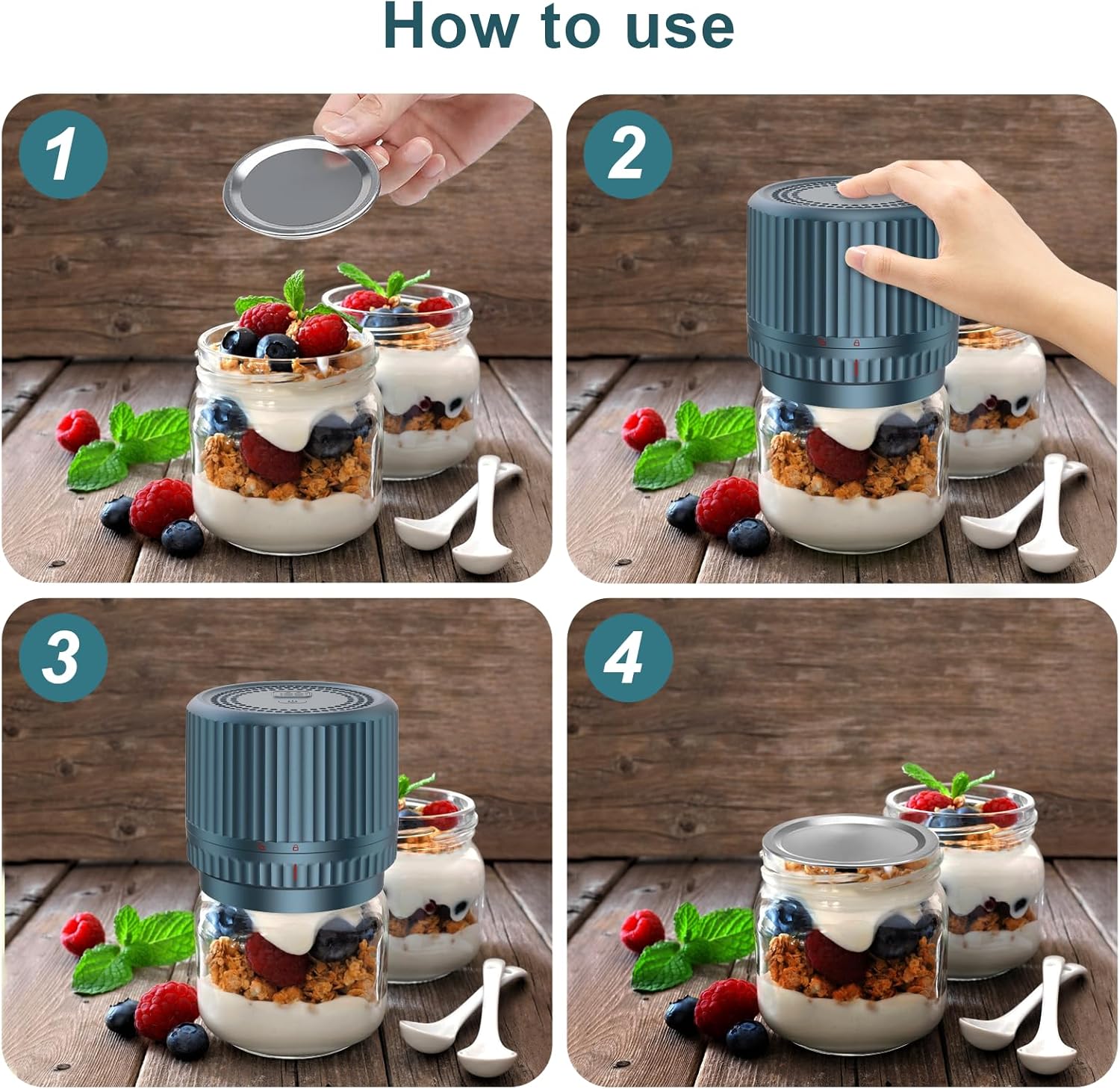 How to use

1

2

3

4