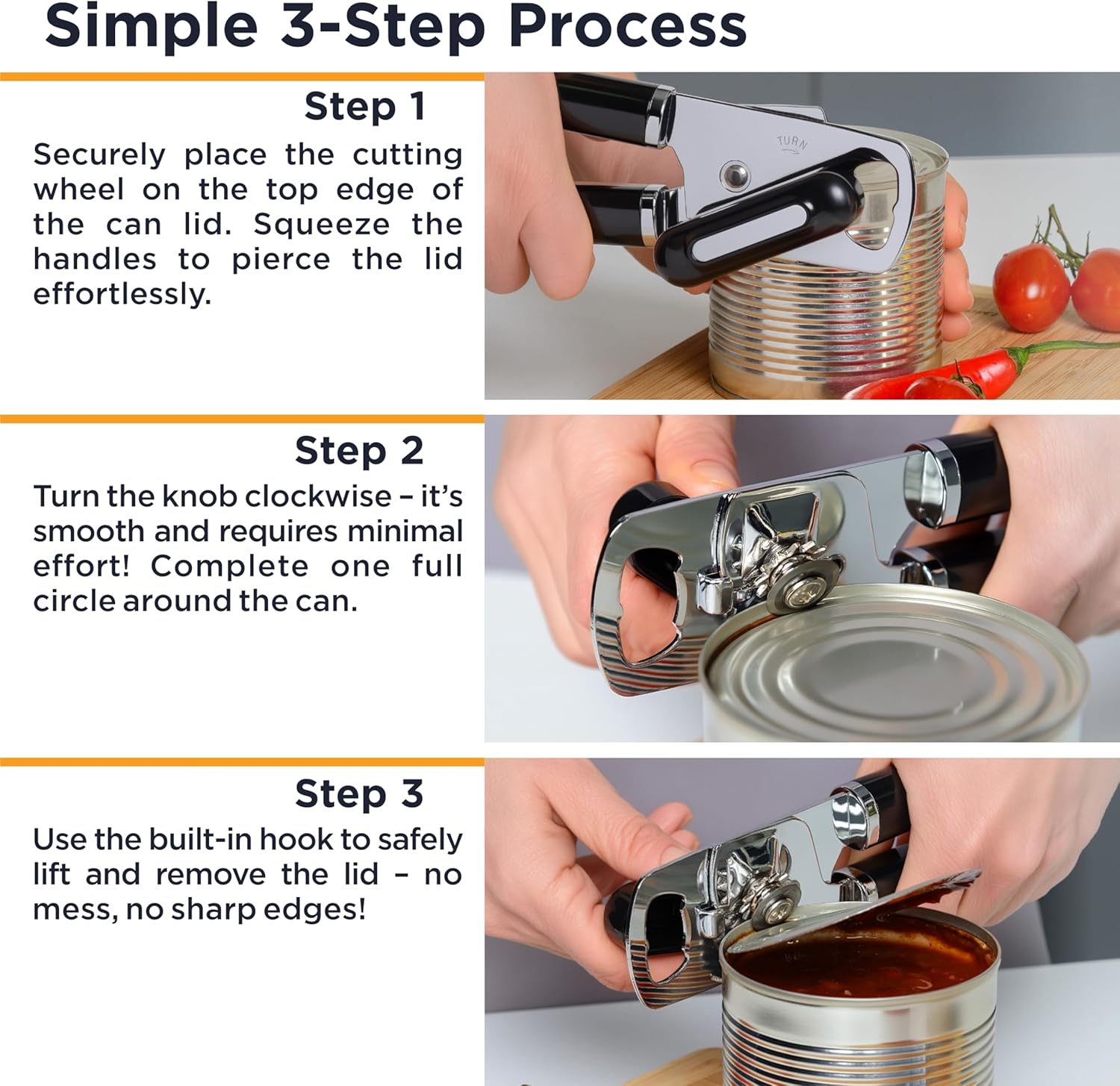 Simple 3-Step Process

Step 1

Securely place the cutting wheel on the top edge of the can lid. Squeeze the handles to pierce the lid effortlessly.

TURN

Step 2

Turn the knob clockwise – it's smooth and requires minimal effort! Complete one full circle around the can.

Step 3

Use the built-in hook to safely lift and remove the lid – no mess, no sharp edges!