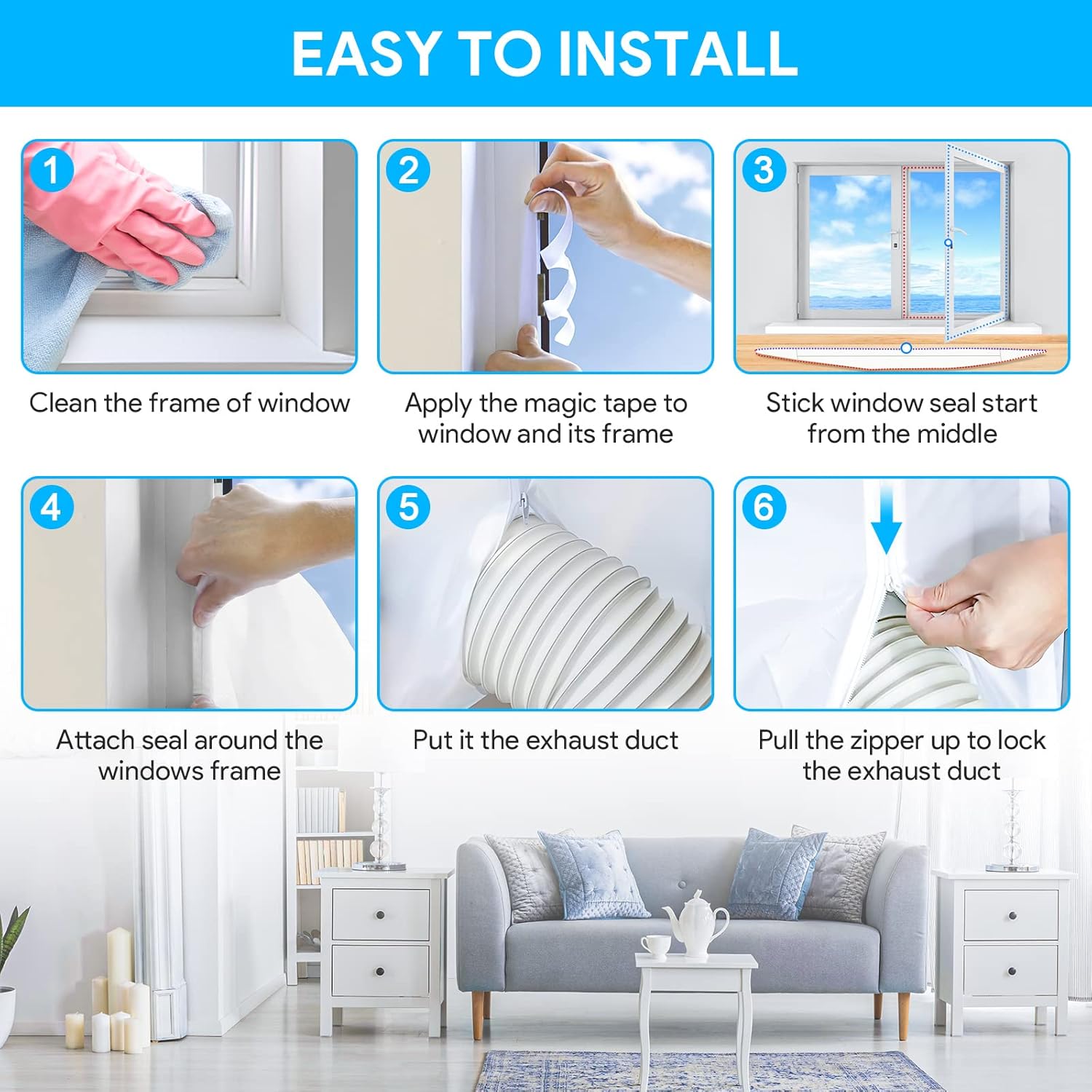 EASY TO INSTALL

1

Clean the frame of window

2

Apply the magic tape to window and its frame

3

Stick window seal start from the middle

4

Attach seal around the windows frame

5

Put it the exhaust duct

6

Pull the zipper up to lock the exhaust duct