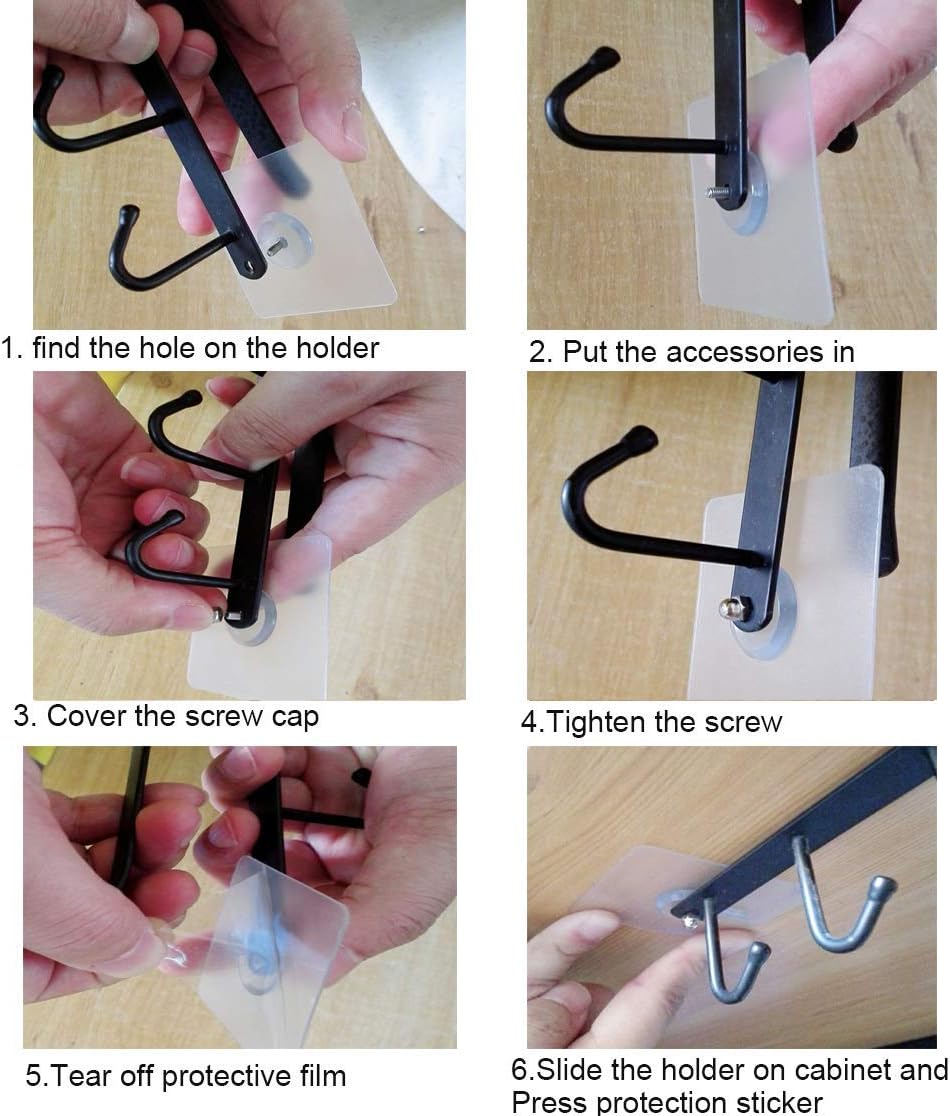 1. find the hole on the holder

2. Put the accessories in

3. Cover the screw cap

4.Tighten the screw

5.Tear off protective film

6.Slide the holder on cabinet and Press protection sticker