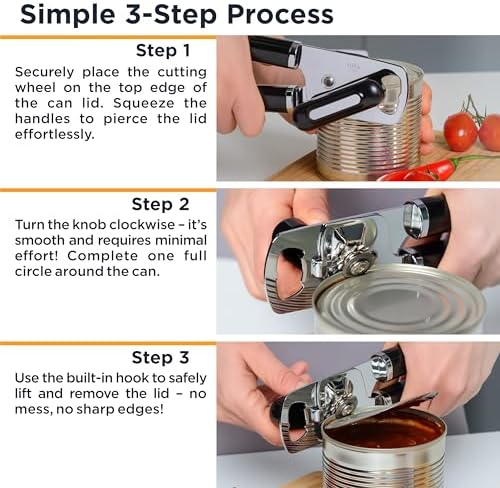 Simple 3-Step Process

Step 1

Securely place the cutting wheel on the top edge of the can lid. Squeeze the handles to pierce the lid effortlessly.

Step 2

Turn the knob clockwise – it's smooth and requires minimal effort! Complete one full circle around the can.

Step 3

Use the built-in hook to safely lift and remove the lid – no mess, no sharp edges!