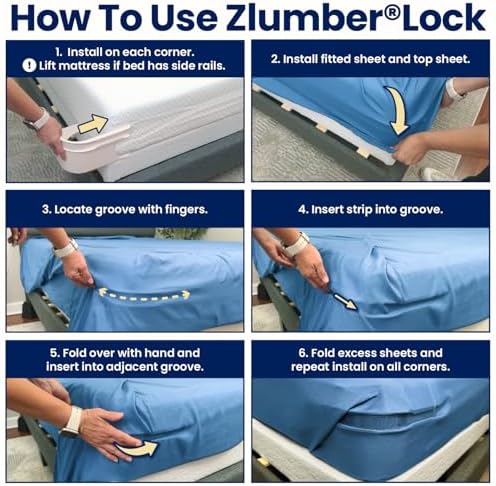 How To Use Zlumber®Lock

1. Install on each corner.
! Lift mattress if bed has side rails.

2. Install fitted sheet and top sheet.

3. Locate groove with fingers.

4. Insert strip into groove.

5. Fold over with hand and insert into adjacent groove.

6. Fold excess sheets and repeat install on all corners.