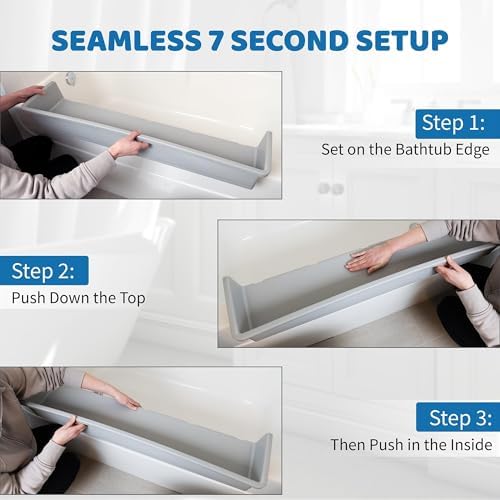 SEAMLESS 7 SECOND SETUP

Step 1:
Set on the Bathtub Edge

Step 2:
Push Down the Top

Step 3:
Then Push in the Inside